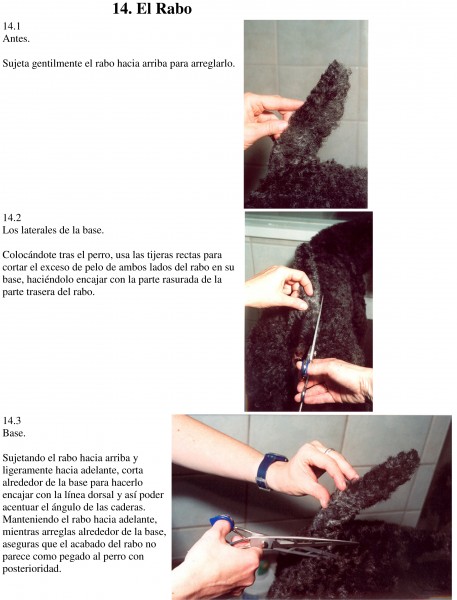 14. El Rabo

14.1
Antes.

Sujeta gentilmente el rabo hacia arriba para arreglarlo.

14.2
Los laterales de la base.

Colocándote tras el perro, usa las tijeras rectas para cortar el exceso de pelo de ambos lados del rabo en su base, haciéndolo encajar con la parte rasurada de la parte trasera del rabo.

14.3
Base.

Sujetando el rabo hacia arriba y ligeramente hacia adelante, corta alrededor de la base para hacerlo encajar con la línea dorsal y así poder acentuar el ángulo de las caderas. Manteniendo el rabo hacia adelante, mientras arreglas alrededor de la base, aseguras que el acabado del rabo no parece como pegado al perro con posterioridad.