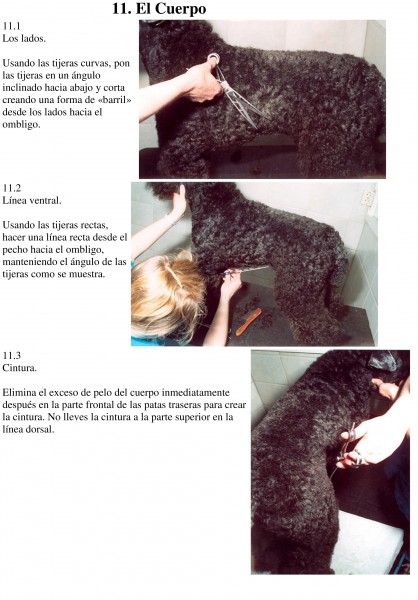 11. El Cuerpo

11.1
Los lados.

Usando las tijeras curvas, pon las tijeras en un ángulo inclinado hacia abajo y corta creando una forma de «barril» desde los lados hacia el ombligo.

11.2
Línea ventral.

Usando las tijeras rectas, hacer una línea recta desde el pecho hacia el ombligo, manteniendo el ángulo de las tijeras como se muestra.

11.3
Cintura.

Elimina el exceso de pelo del cuerpo inmediatamente después en la parte frontal de las patas traseras para crear la cintura. No lleves la cintura a la parte superior en la línea dorsal.