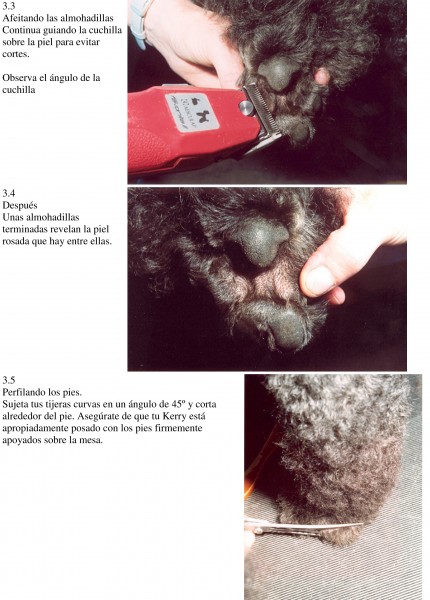 3.3
Afeitando las almohadillas
Continua guiando la cuchilla sobre la piel para evitar cortes.

Observa el ángulo de la cuchilla

3.4
Después
Unas almohadillas terminadas revelan la piel rosada que hay entre ellas.

3.5
Perfilando los pies.
Sujeta tus tijeras curvas en un ángulo de 45º y corta alrededor del pie. Asegúrate de que tu Kerry está apropiadamente posado con los pies firmemente apoyados sobre la mesa.